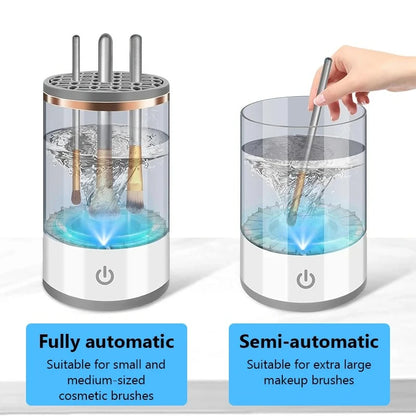 Fully automatic
Suitable for small and medium-sized cosmetic brushes

Semi-automatic
Suitable for extra large makeup brushes