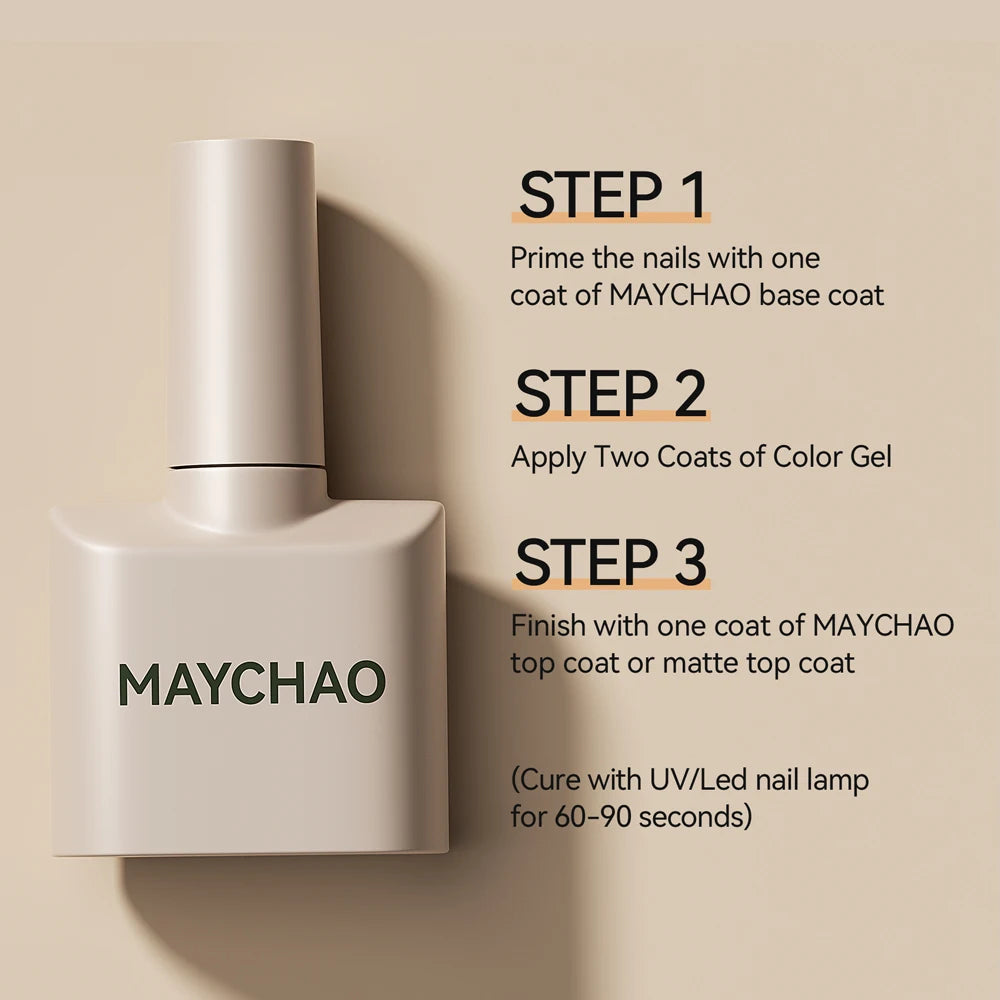 MAYCHAO

STEP 1
Prime the nails with one coat of MAYCHAO base coat

STEP 2
Apply Two Coats of Color Gel

STEP 3
Finish with one coat of MAYCHAO top coat or matte top coat

(Cure with UV/Led nail lamp for 60-90 seconds)