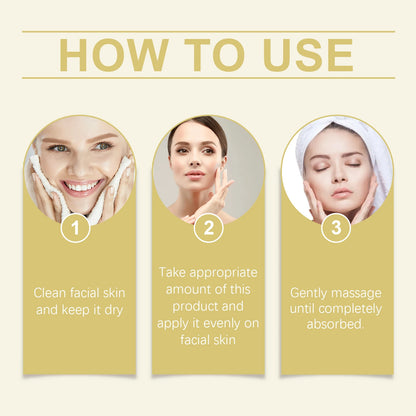 HOW TO USE

1

Clean facial skin and keep it dry

2

Take appropriate amount of this product and apply it evenly on facial skin

3

Gently massage until completely absorbed.