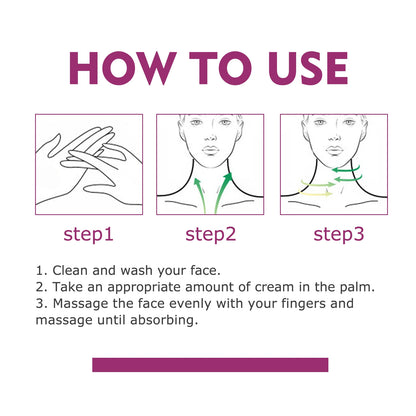 HOW TO USE

step1

step2

step3

1. Clean and wash your face.
2. Take an appropriate amount of cream in the palm.
3. Massage the face evenly with your fingers and massage until absorbing.