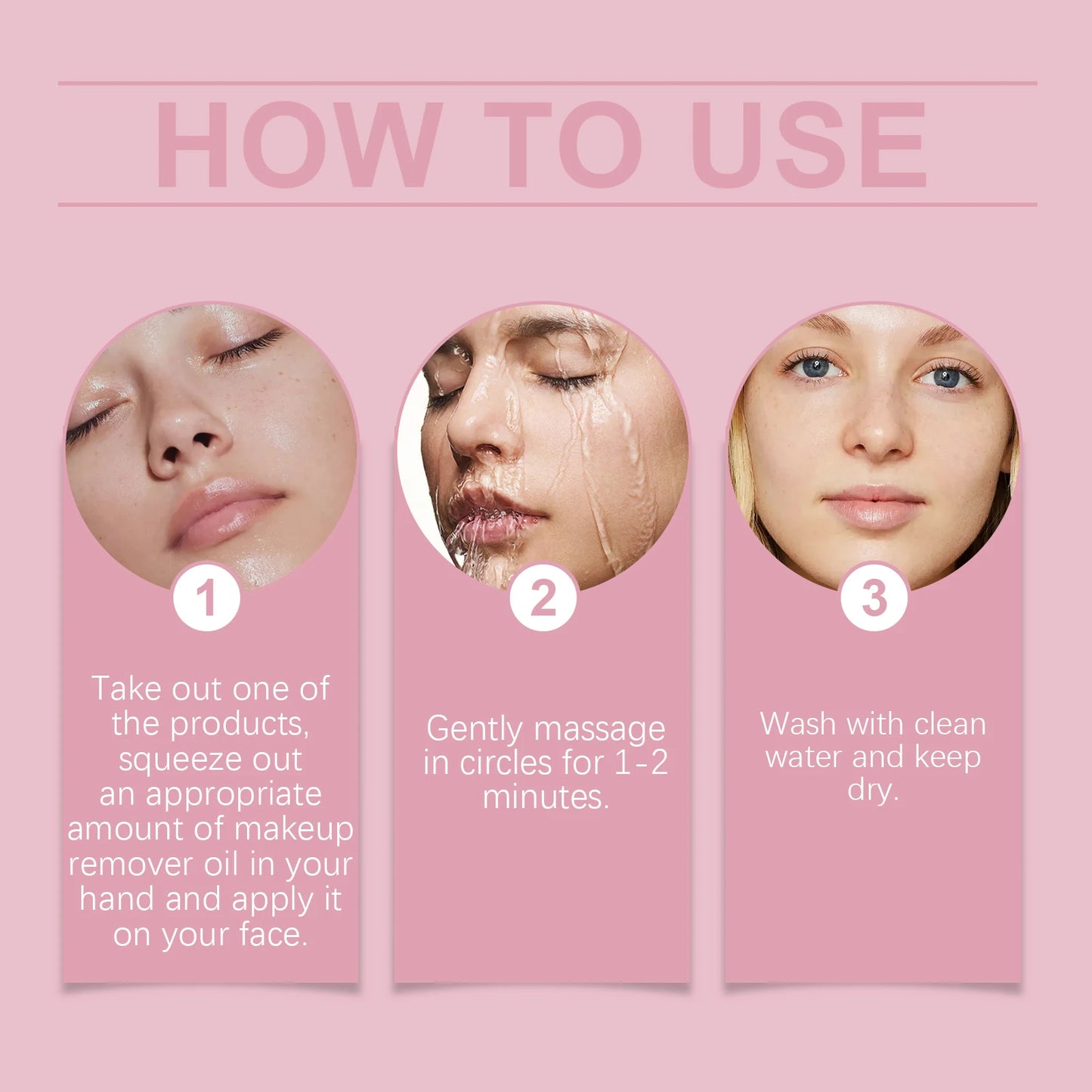 HOW TO USE

1

Take out one of the products, squeeze out an appropriate amount of makeup remover oil in your hand and apply it on your face.

2

Gently massage in circles for 1-2 minutes.

3

Wash with clean water and keep dry.