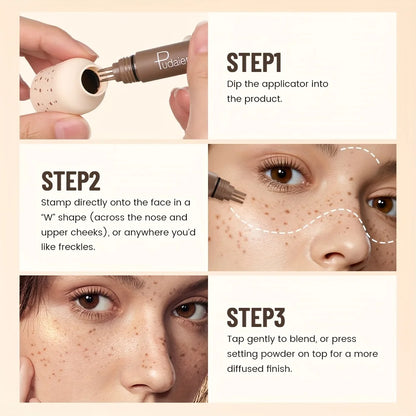 Pudaier

STEP1

Dip the applicator into the product.

STEP2

Stamp directly onto the face in a "W" shape (across the nose and upper cheeks), or anywhere you'd like freckles.

STEP3

Tap gently to blend, or press setting powder on top for a more diffused finish.