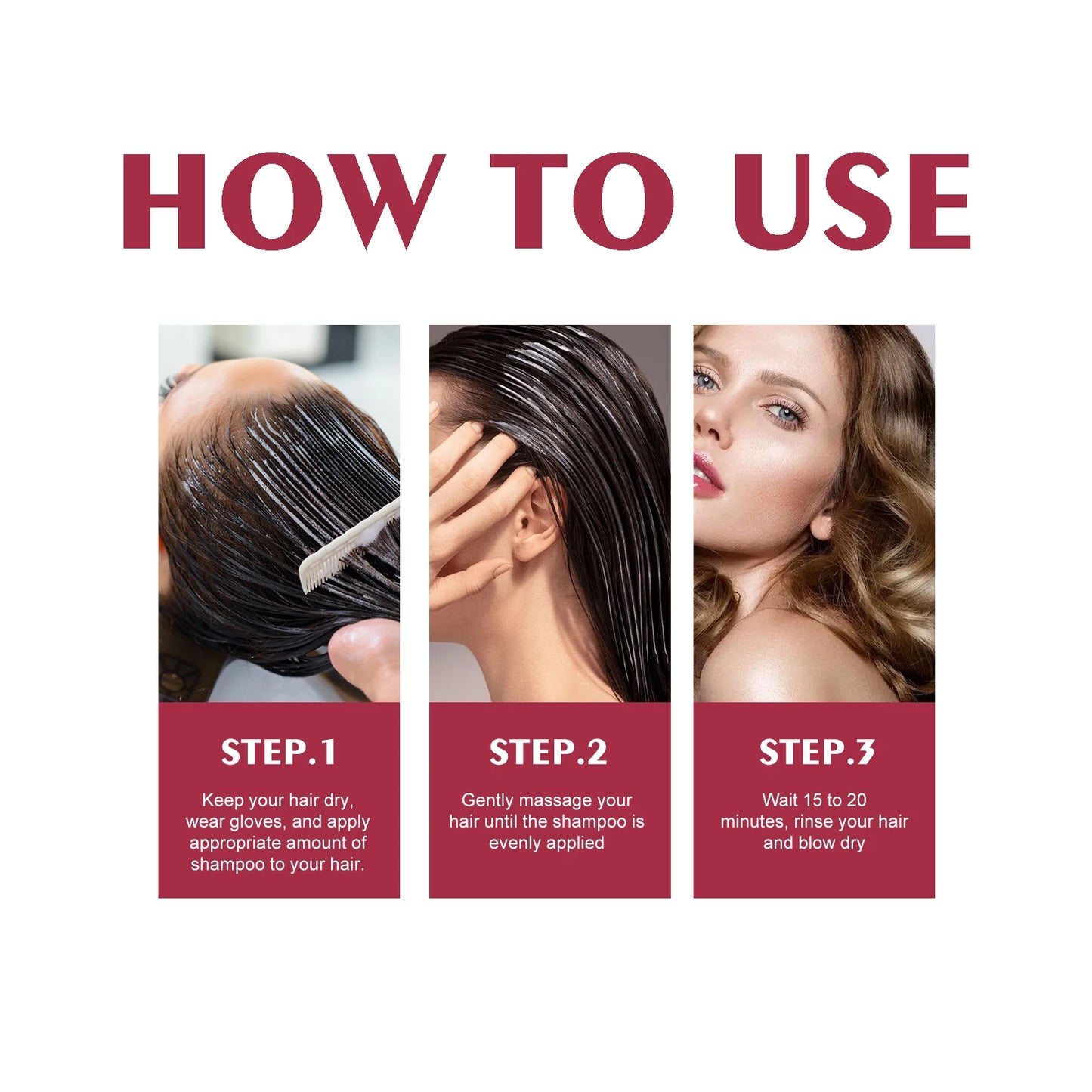 HOW TO USE

STEP.1

Keep your hair dry, wear gloves, and apply appropriate amount of shampoo to your hair.

STEP.2

Gently massage your hair until the shampoo is evenly applied

STEP.3

Wait 15 to 20 minutes, rinse your hair and blow dry