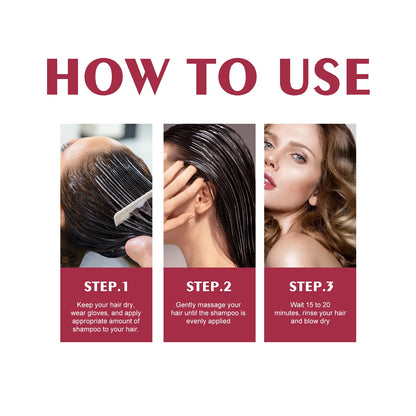 HOW TO USE

STEP.1

Keep your hair dry, wear gloves, and apply appropriate amount of shampoo to your hair.

STEP.2

Gently massage your hair until the shampoo is evenly applied

STEP.3

Wait 15 to 20 minutes, rinse your hair and blow dry