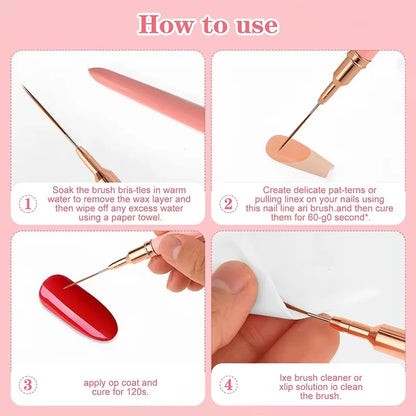 How to use

1

Soak the brush bris-tles in warm water to remove the wax layer and then wipe off any excess water using a paper towel.

2

Create delicate pat-terns or pulling linex on your nails using this nail line ari brush.and then cure them for 60-g0 second*.

3

apply op coat and cure for 120s.

4

Ixe brush cleaner or xlip solution io clean the brush.