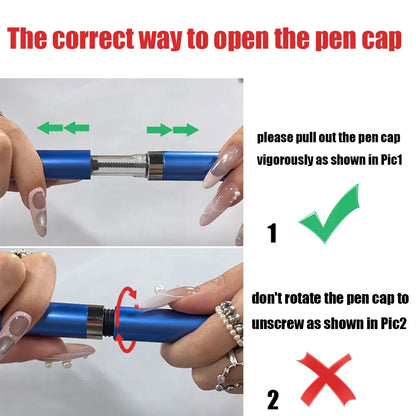 The correct way to open the pen cap

please pull out the pen cap vigorously as shown in Pic1

1

don't rotate the pen cap to unscrew as shown in Pic2

2