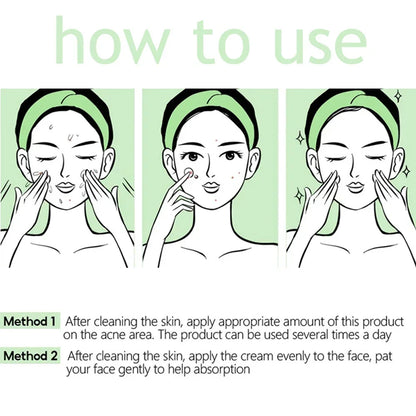 how to use

Method 1 After cleaning the skin, apply appropriate amount of this product on the acne area. The product can be used several times a day

Method 2 After cleaning the skin, apply the cream evenly to the face, pat your face gently to help absorption