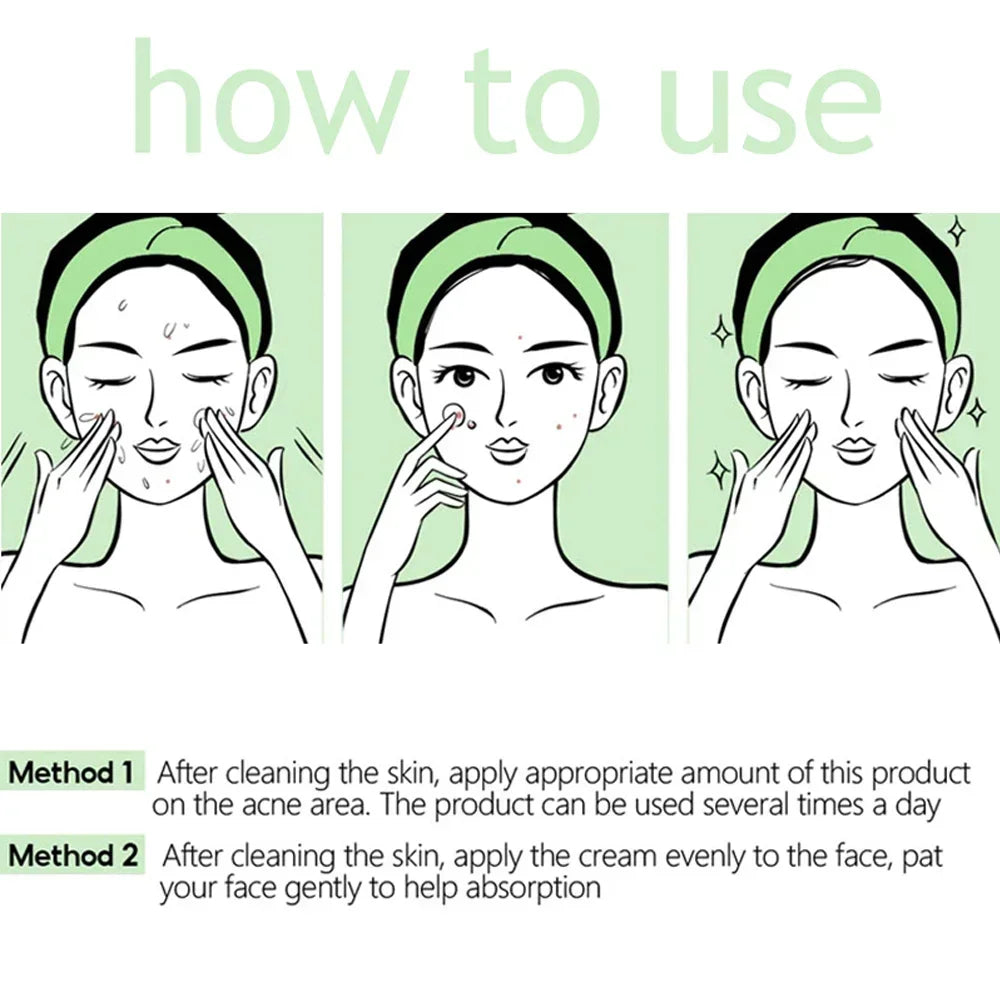 how to use

Method 1 After cleaning the skin, apply appropriate amount of this product on the acne area. The product can be used several times a day

Method 2 After cleaning the skin, apply the cream evenly to the face, pat your face gently to help absorption